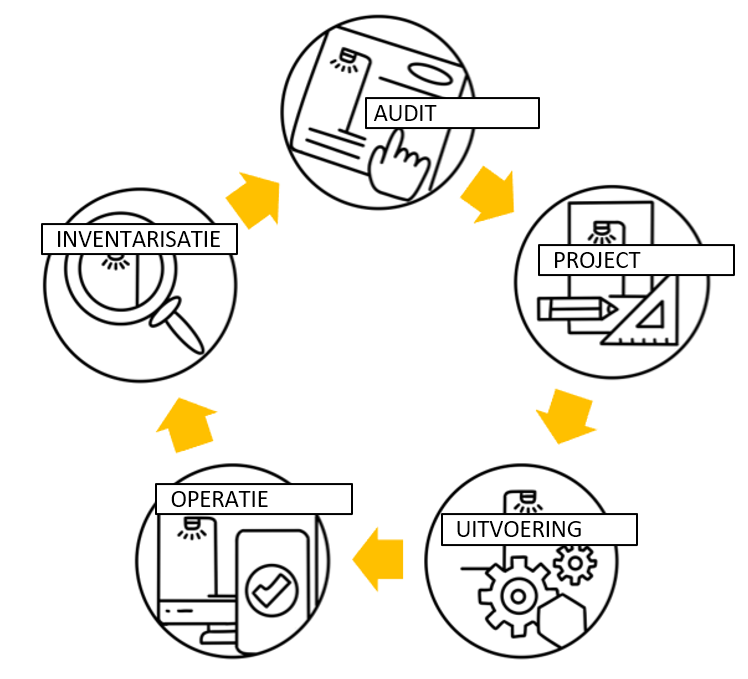 AUDIT

PROJECT

UITVOERING

OPERATIE

INVENTARISATIE